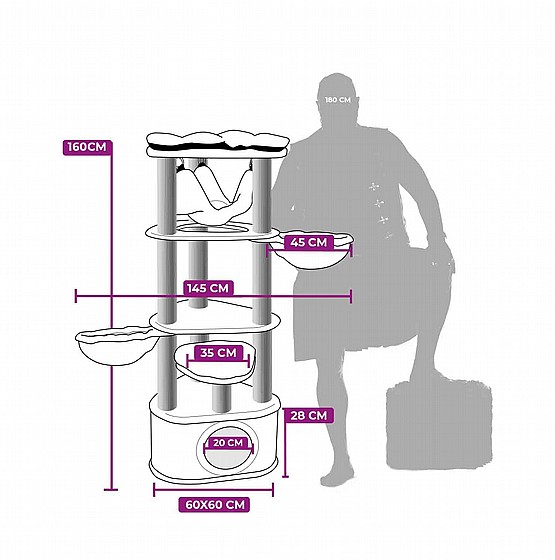 180 CM

160CM

45 CM

145 CM

35 CM

28 CM

20 CM

60X60 CM